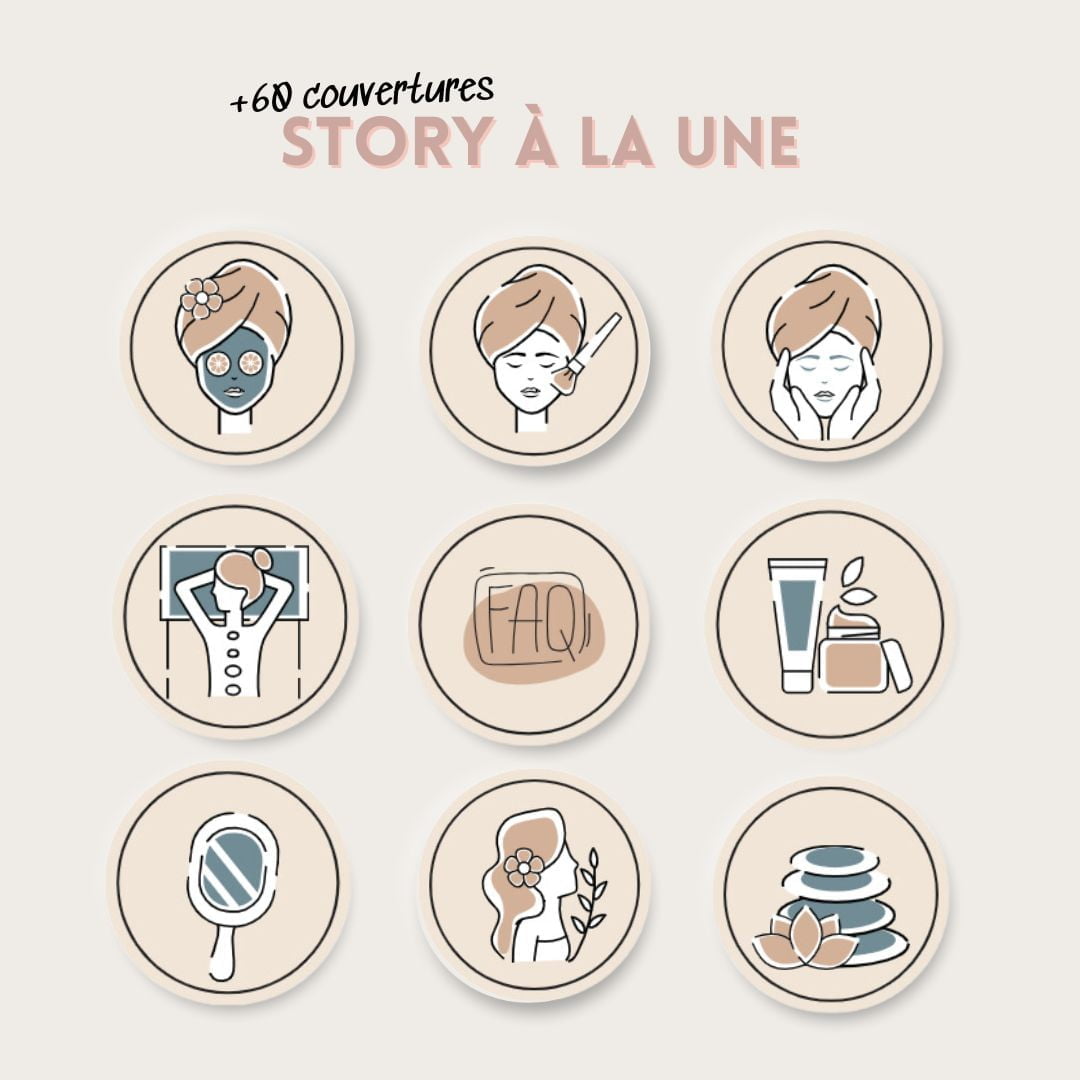 +60 couvertures
STORY À LA UNE

FAQ